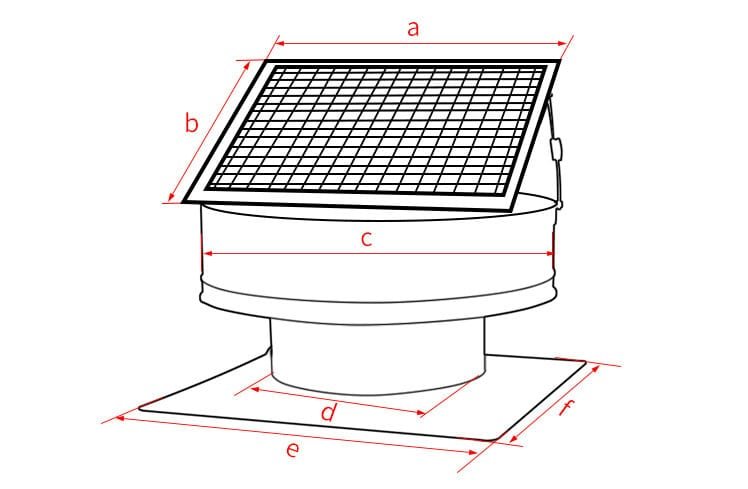 a
b
c
d
e
f