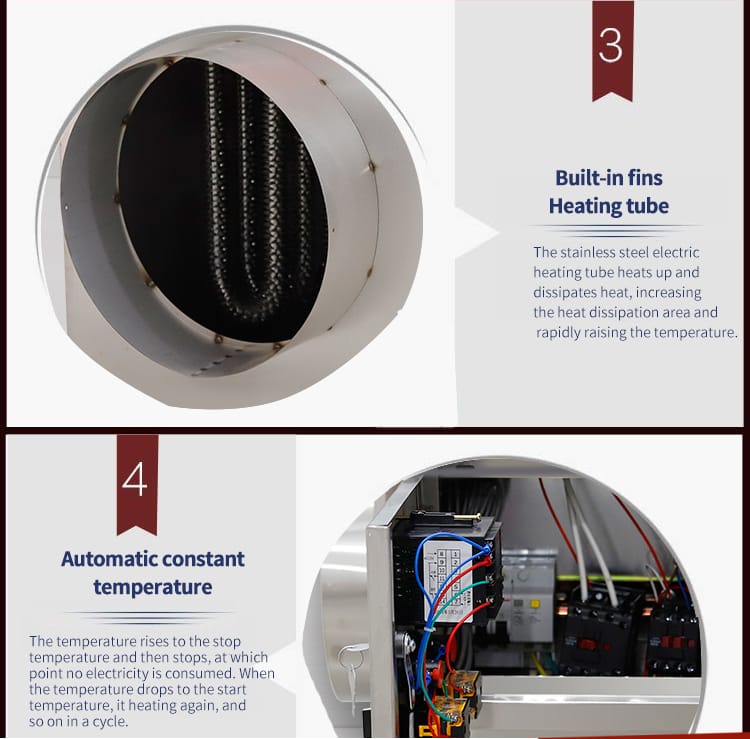 3

Built-in fins
Heating tube

The stainless steel electric heating tube heats up and dissipates heat, increasing the heat dissipation area and rapidly raising the temperature.

4

Automatic constant temperature

The temperature rises to the stop temperature and then stops, at which point no electricity is consumed. When the temperature drops to the start temperature, it heating again, and so on in a cycle.