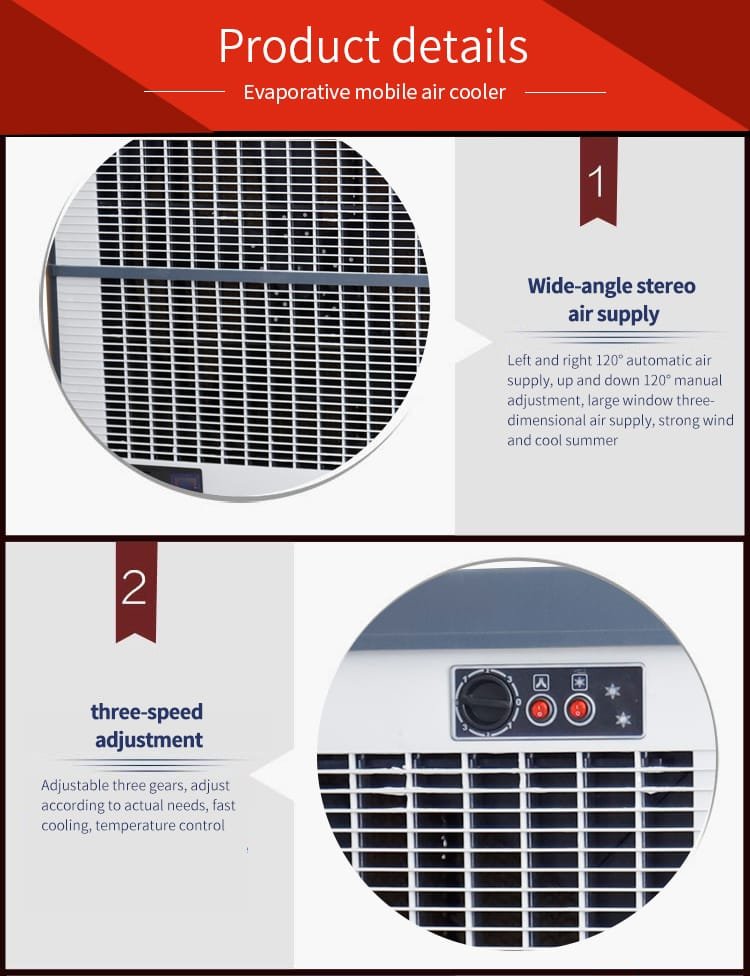 Product details

Evaporative mobile air cooler

1

Wide-angle stereo air supply

Left and right 120° automatic air supply, up and down 120° manual adjustment, large window three-dimensional air supply, strong wind and cool summer

2

three-speed adjustment

Adjustable three gears, adjust according to actual needs, fast cooling, temperature control