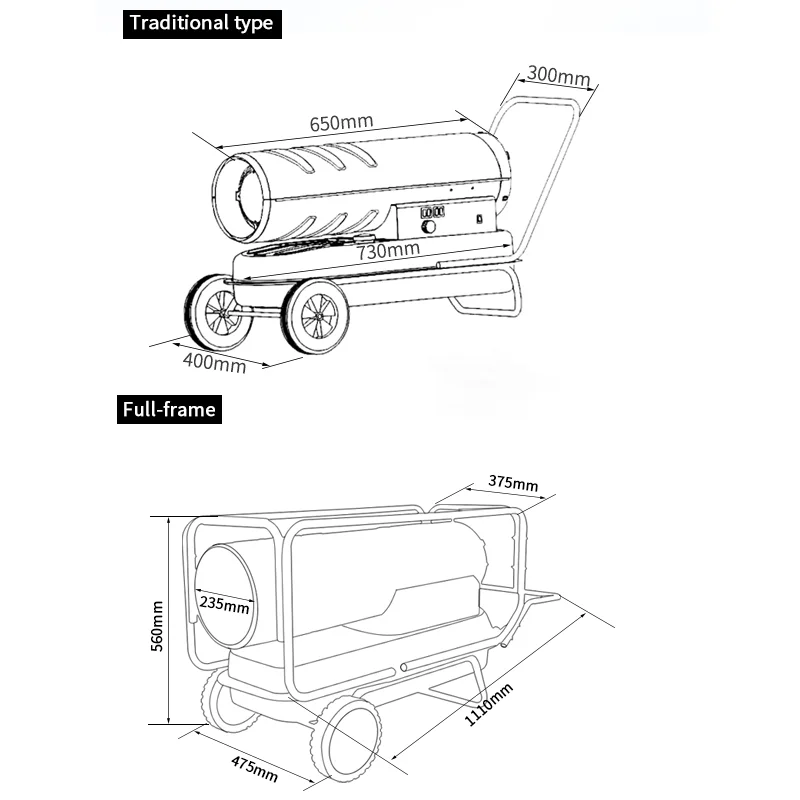 Traditional type

300mm

650mm

730mm

400mm

Full-frame

375mm

235mm

560mm

1110mm

475mm